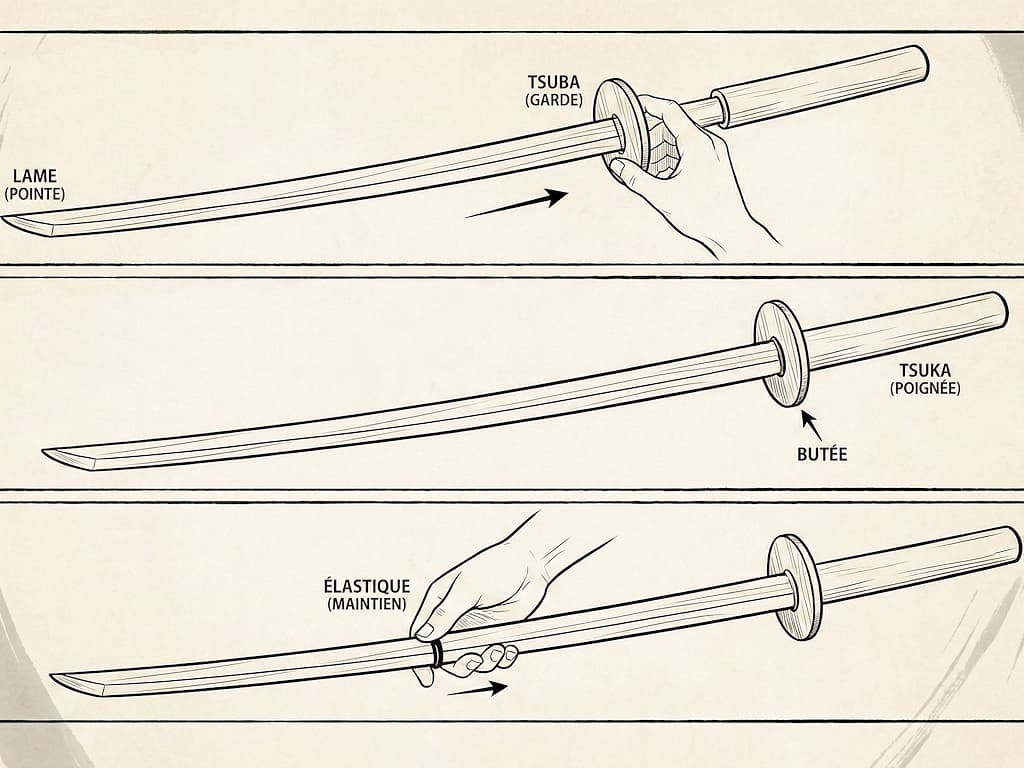 TSUBA
(GARDE)

LAME
(POINTE)

TSUKA
(POIGNÉE)

BUTÉE

ÉLASTIQUE
(MAINTIEN)